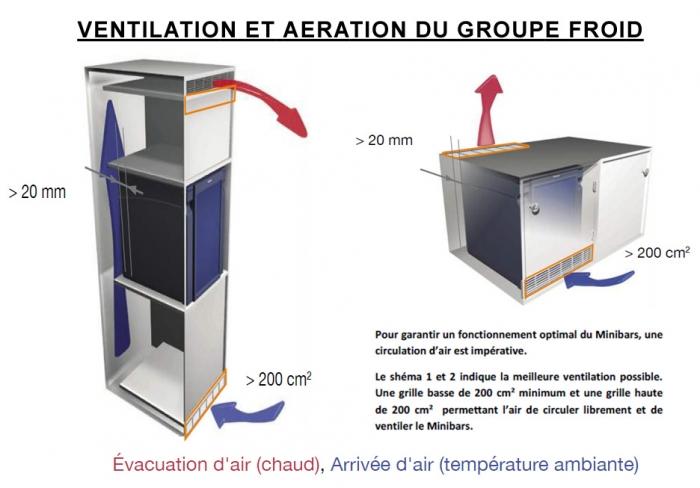 VENTILATION ET AERATION DU GROUPE FROID

> 20 mm

> 200 cm$^2$

> 20 mm

> 200 cm$^2$

Pour garantir un fonctionnement optimal du Minibars, une circulation d'air est impérative.

Le shéma 1 et 2 indique la meilleure ventilation possible. Une grille basse de 200 cm² minimum et une grille haute de 200 cm² permettant l'air de circuler librement et de ventiler le Minibars.

Évacuation d'air (chaud), Arrivée d'air (température ambiante)